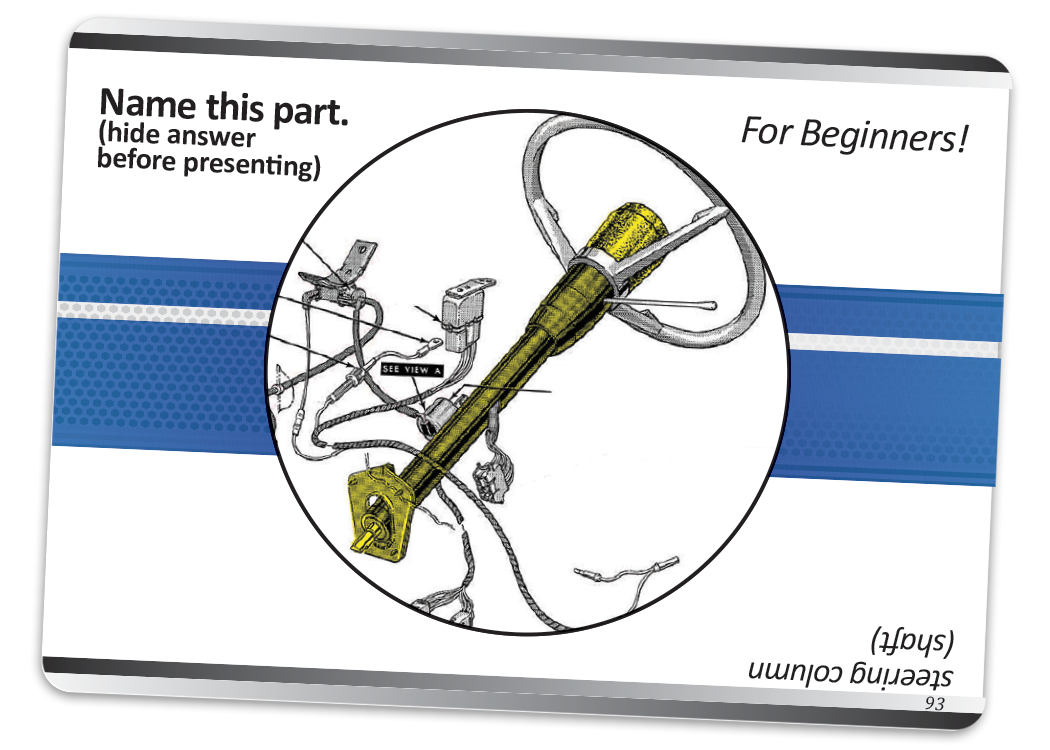 Name this part.
(hide answer before presenting)

For Beginners!

SEE VIEW A

steering column (shaft)

93